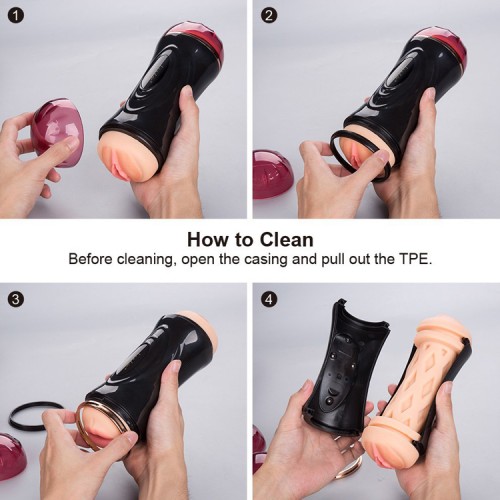 1

2

How to Clean
Before cleaning, open the casing and pull out the TPE.

3

4